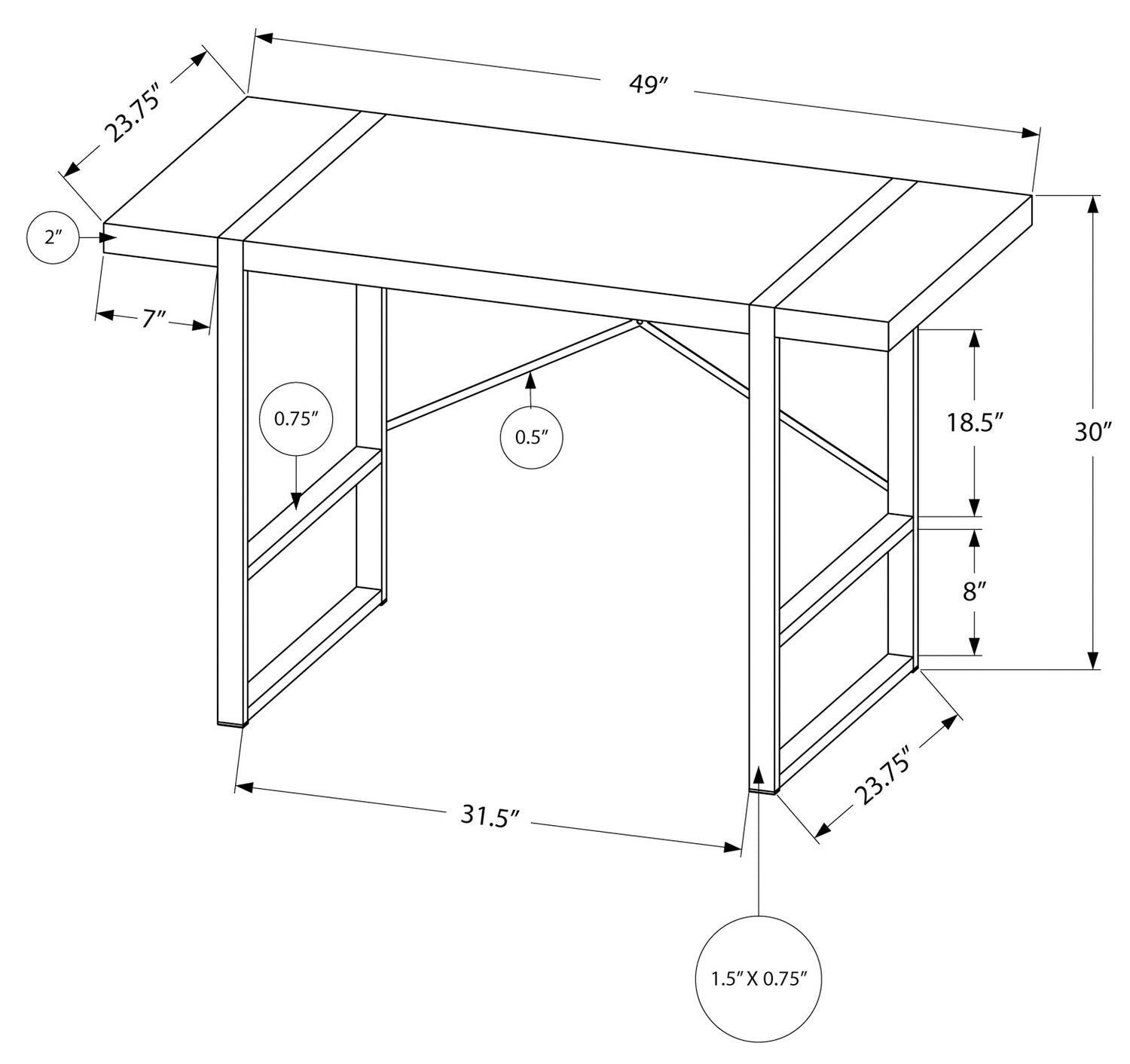 23.75″
49″
2″
7″
0.75″
0.5″
18.5″
30″
8″
31.5″
23.75″
1.5″ X 0.75″