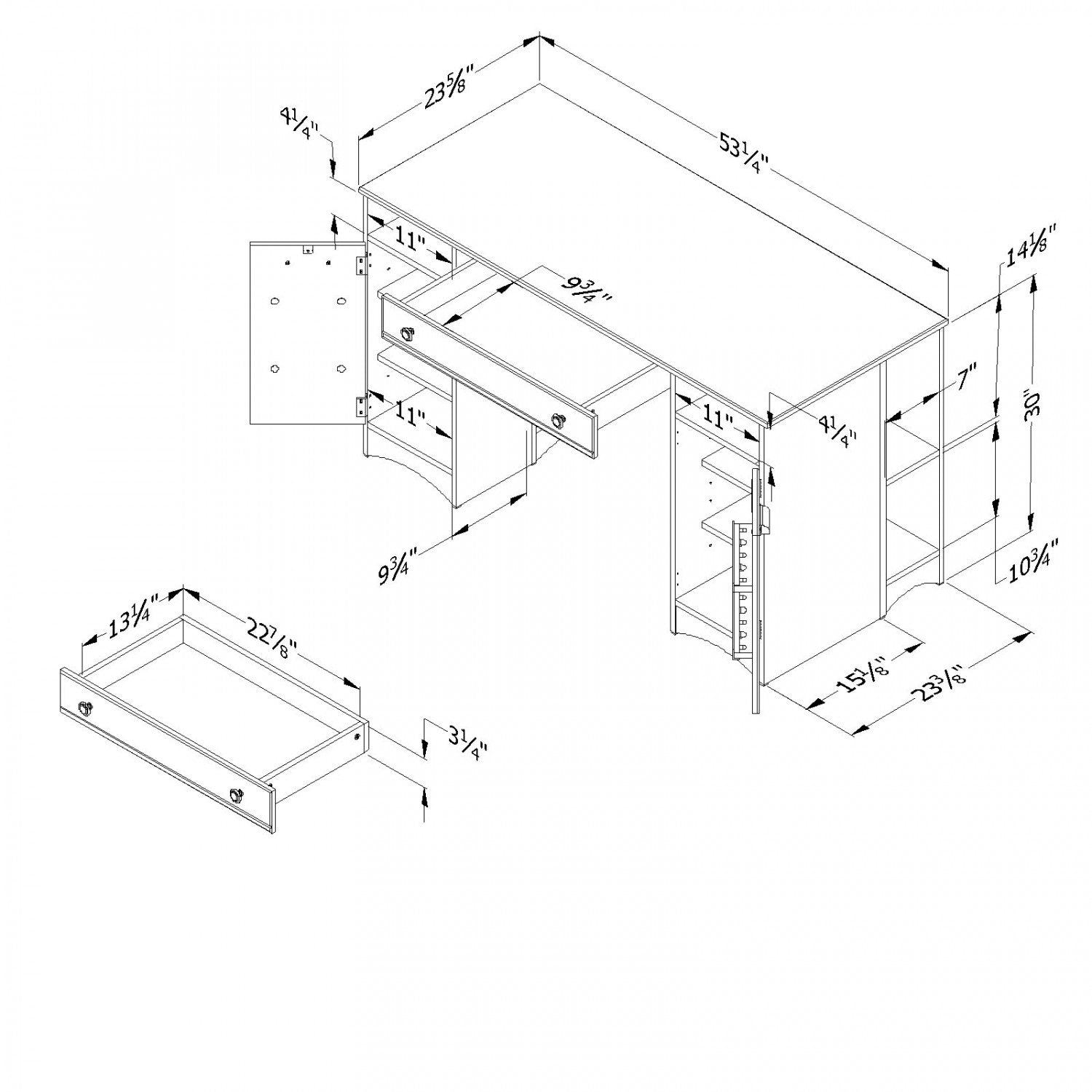 23⅝"

4¼"

53¼"

11"

9¾"

14⅛"

7"

30"

11"

11"

4¼"

9¾"

10¾"

13¼"

22⅞"

15⅛"

23⅜"

3¼"