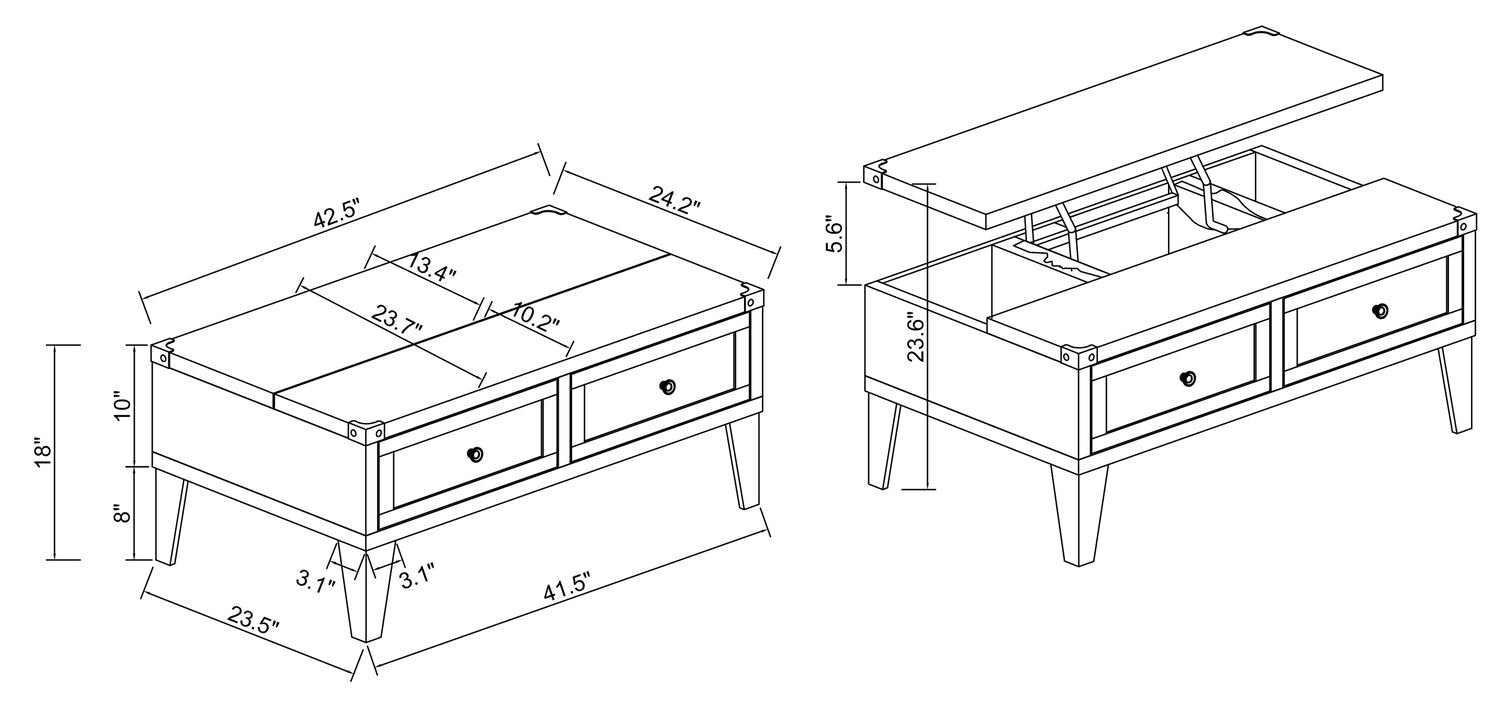 42.5"
24.2"
13.4"
23.7"
10.2"
18"
10"
8"
3.1"
3.1"
23.5"
41.5"
5.6"
23.6"