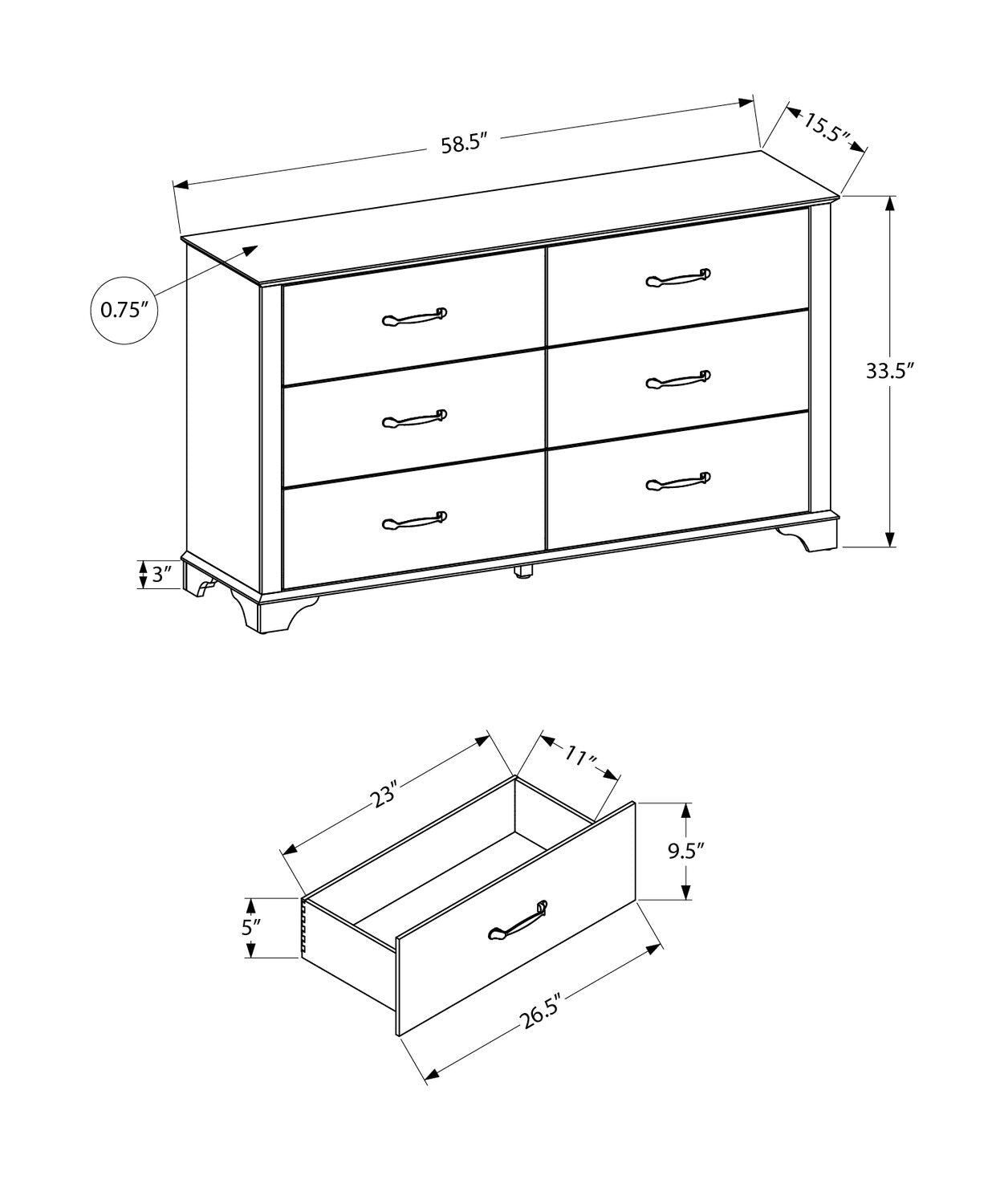 58.5″
15.5″
0.75″
33.5″
3″
23″
11″
9.5″
5″
26.5″