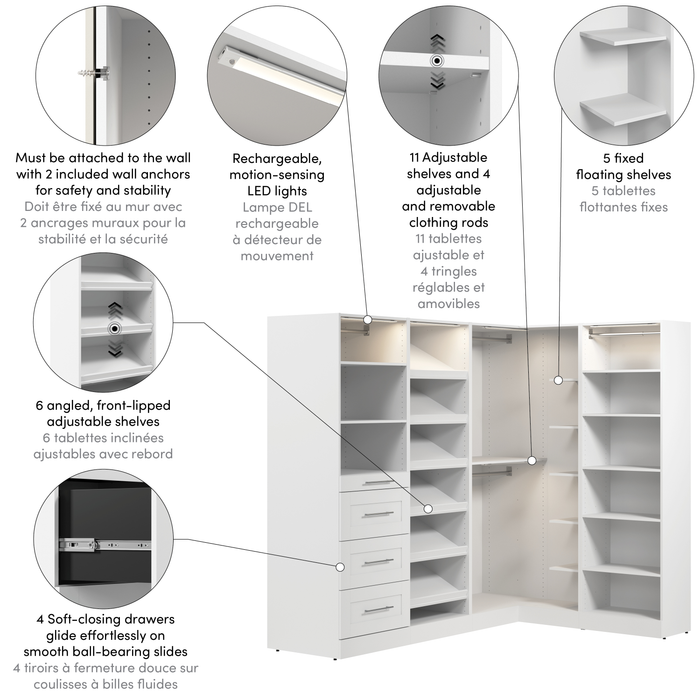 Must be attached to the wall with 2 included wall anchors for safety and stability
Doit être fixé au mur avec 2 ancrages muraux pour la stabilité et la sécurité

Rechargeable, motion-sensing LED lights
Lampe DEL rechargeable à détecteur de mouvement

11 Adjustable shelves and 4 adjustable and removable clothing rods
11 tablettes ajustable et 4 tringles réglables et amovibles

5 fixed floating shelves
5 tablettes flottantes fixes

6 angled, front-lipped adjustable shelves
6 tablettes inclinées ajustables avec rebord

4 Soft-closing drawers glide effortlessly on smooth ball-bearing slides
4 tiroirs à fermeture douce sur coulisses à billes fluides