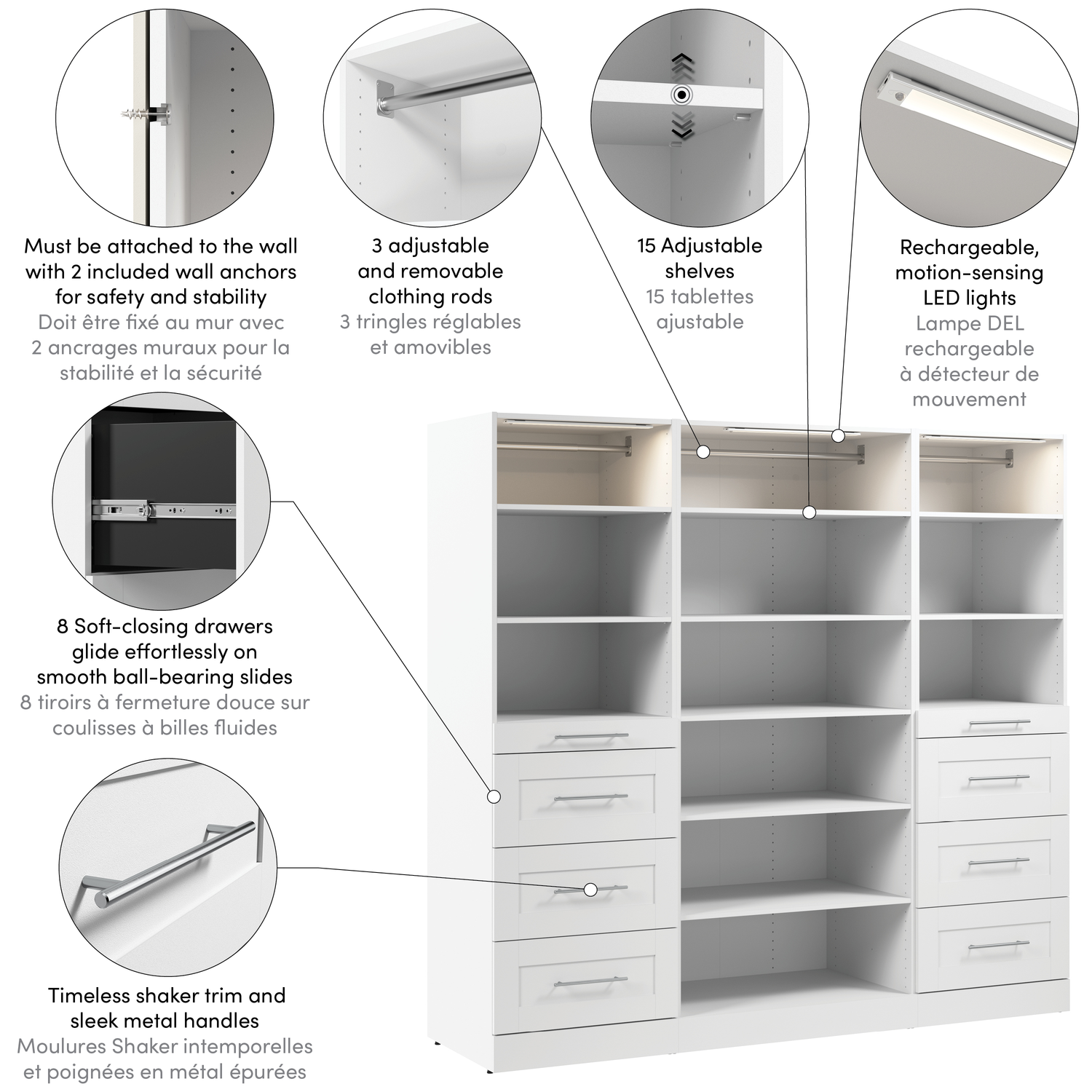 Must be attached to the wall with 2 included wall anchors for safety and stability
Doit être fixé au mur avec 2 ancrages muraux pour la stabilité et la sécurité

3 adjustable and removable clothing rods
3 tringles réglables et amovibles

15 Adjustable shelves
15 tablettes ajustable

Rechargeable, motion-sensing LED lights
Lampe DEL rechargeable à détecteur de mouvement

8 Soft-closing drawers glide effortlessly on smooth ball-bearing slides
8 tiroirs à fermeture douce sur coulisses à billes fluides

Timeless shaker trim and sleek metal handles
Moulures Shaker intemporelles et poignées en métal épurées