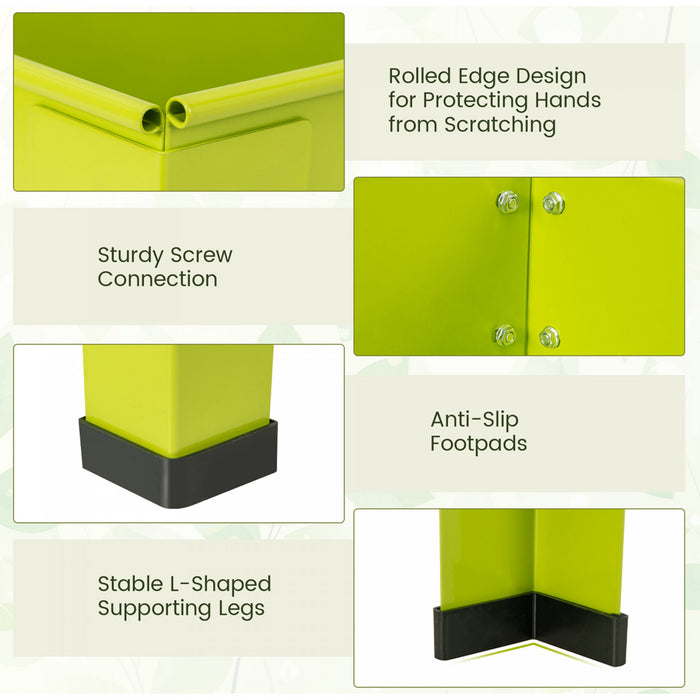 Rolled Edge Design for Protecting Hands from Scratching

Sturdy Screw Connection

Anti-Slip Footpads

Stable L-Shaped Supporting Legs