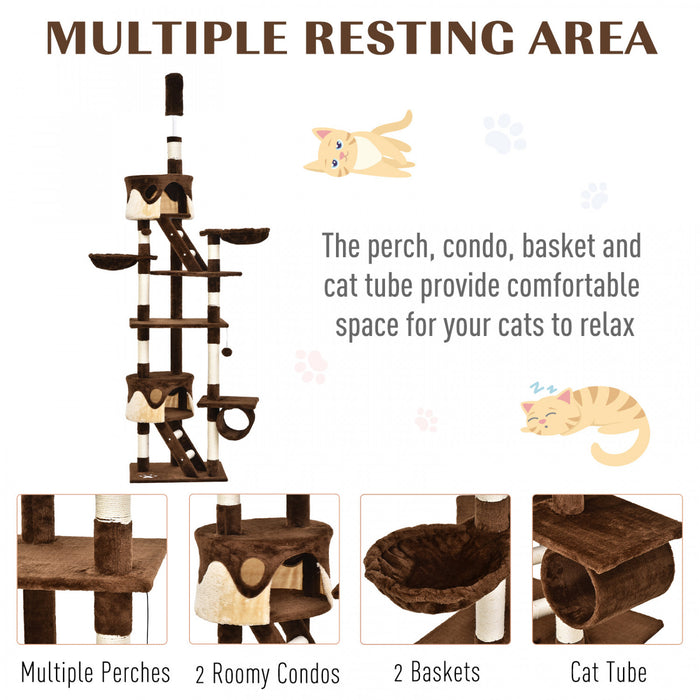 MULTIPLE RESTING AREA

The perch, condo, basket and cat tube provide comfortable space for your cats to relax

Multiple Perches

2 Roomy Condos

2 Baskets

Cat Tube