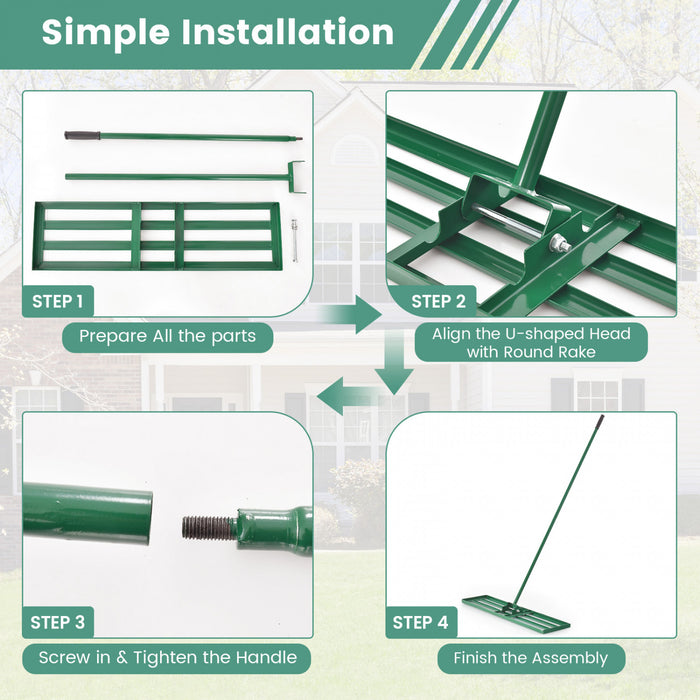 Simple Installation

STEP 1

Prepare All the parts

STEP 2

Align the U-shaped Head with Round Rake

STEP 3

Screw in & Tighten the Handle

STEP 4

Finish the Assembly