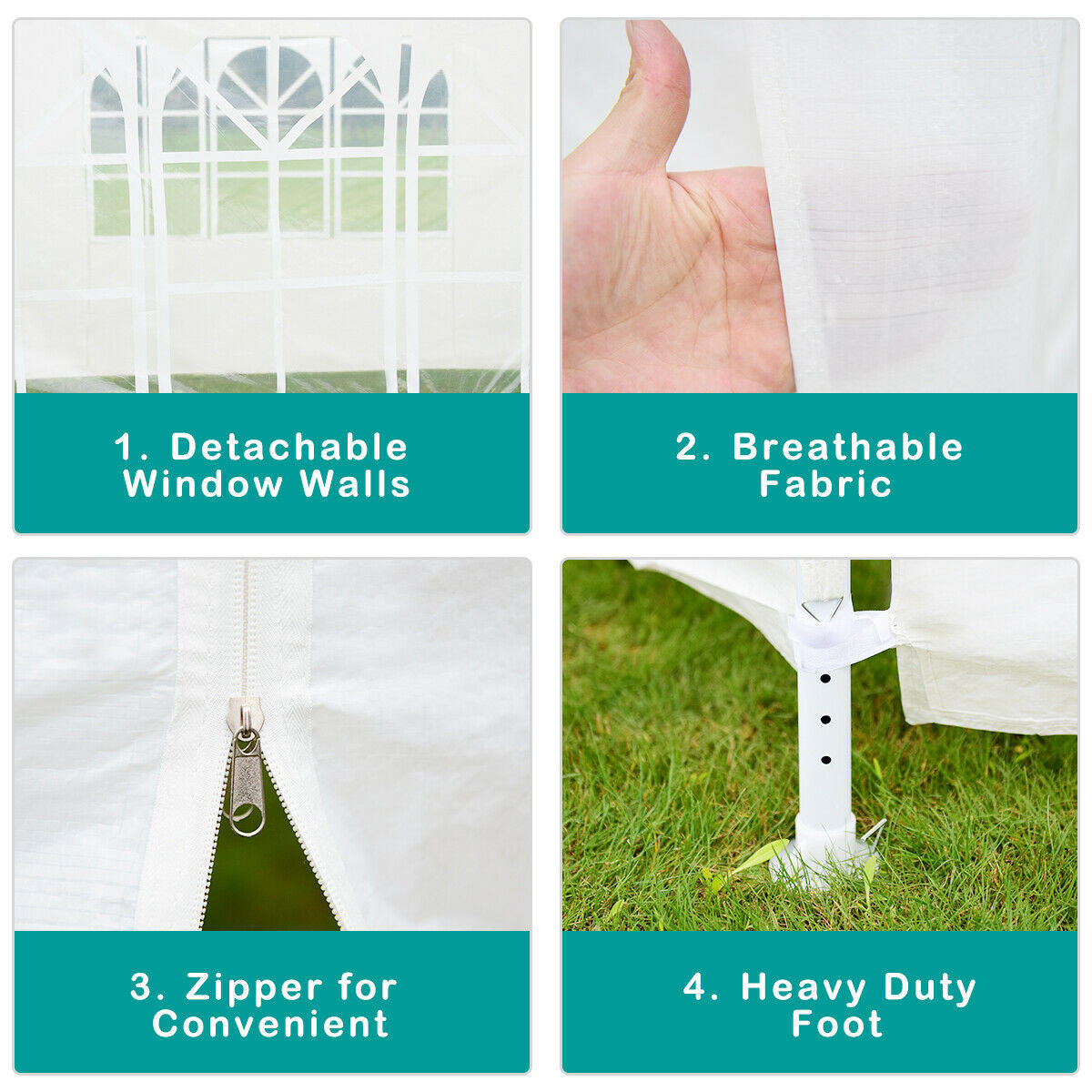 1. Detachable Window Walls

2. Breathable Fabric

3. Zipper for Convenient

4. Heavy Duty Foot