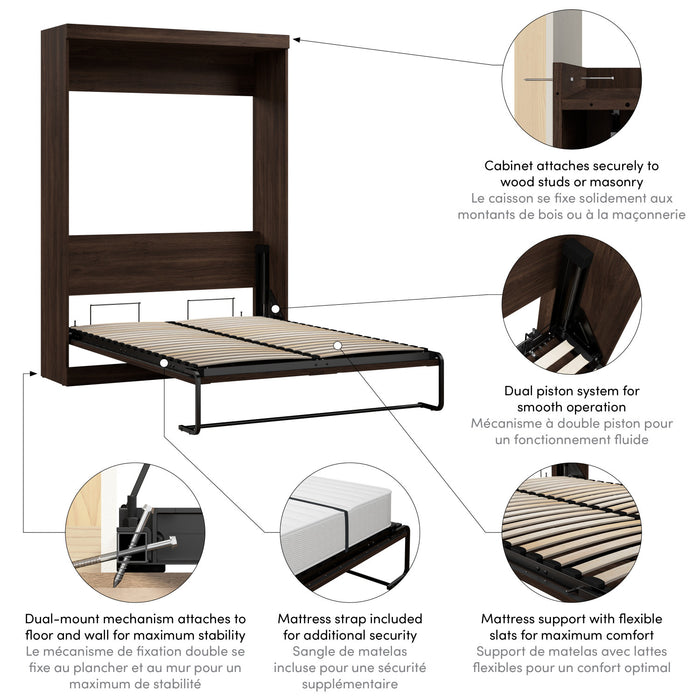 Cabinet attaches securely to wood studs or masonry
Le caisson se fixe solidement aux montants de bois ou à la maçonnerie

Dual piston system for smooth operation
Mécanisme à double piston pour un fonctionnement fluide

Dual-mount mechanism attaches to floor and wall for maximum stability
Le mécanisme de fixation double se fixe au plancher et au mur pour un maximum de stabilité

Mattress strap included for additional security
Sangle de matelas incluse pour une sécurité supplémentaire

Mattress support with flexible slats for maximum comfort
Support de matelas avec lattes flexibles pour un confort optimal