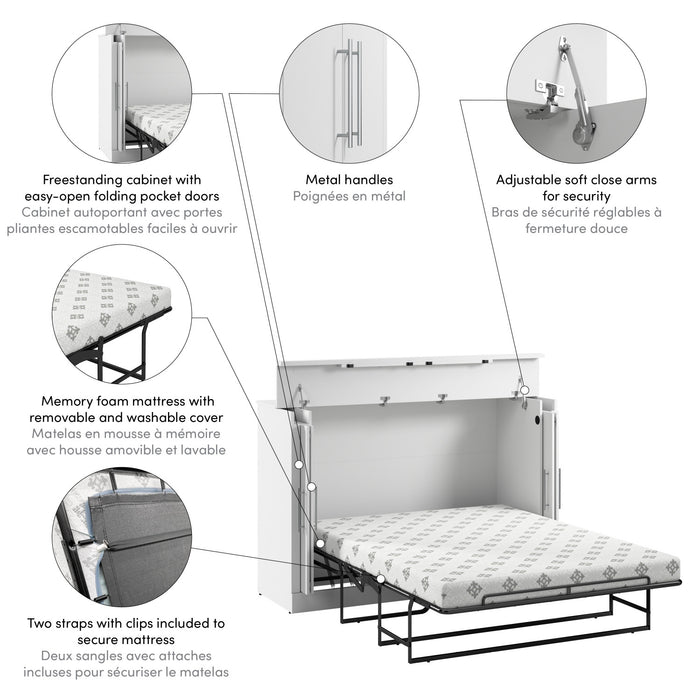 Freestanding cabinet with easy-open folding pocket doors
Cabinet autoportant avec portes pliantes escamotables faciles à ouvrir

Metal handles
Poignées en métal

Adjustable soft close arms for security
Bras de sécurité réglables à fermeture douce

Memory foam mattress with removable and washable cover
Matelas en mousse à mémoire avec housse amovible et lavable

Two straps with clips included to secure mattress
Deux sangles avec attaches incluses pour sécuriser le matelas