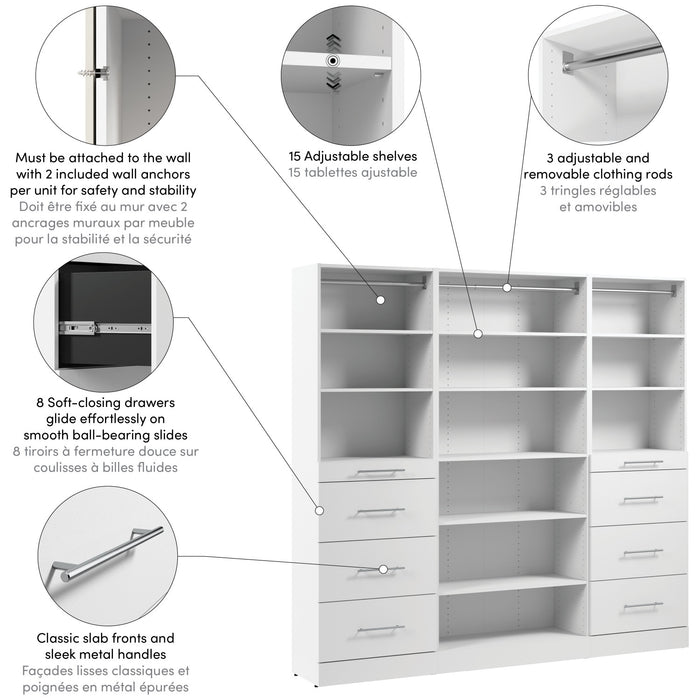 Must be attached to the wall with 2 included wall anchors per unit for safety and stability
Doit être fixé au mur avec 2 ancrages muraux par meuble pour la stabilité et la sécurité

15 Adjustable shelves
15 tablettes ajustable

3 adjustable and removable clothing rods
3 tringles réglables et amovibles

8 Soft-closing drawers glide effortlessly on smooth ball-bearing slides
8 tiroirs à fermeture douce sur coulisses à billes fluides

Classic slab fronts and sleek metal handles
Façades lisses classiques et poignées en métal épurées