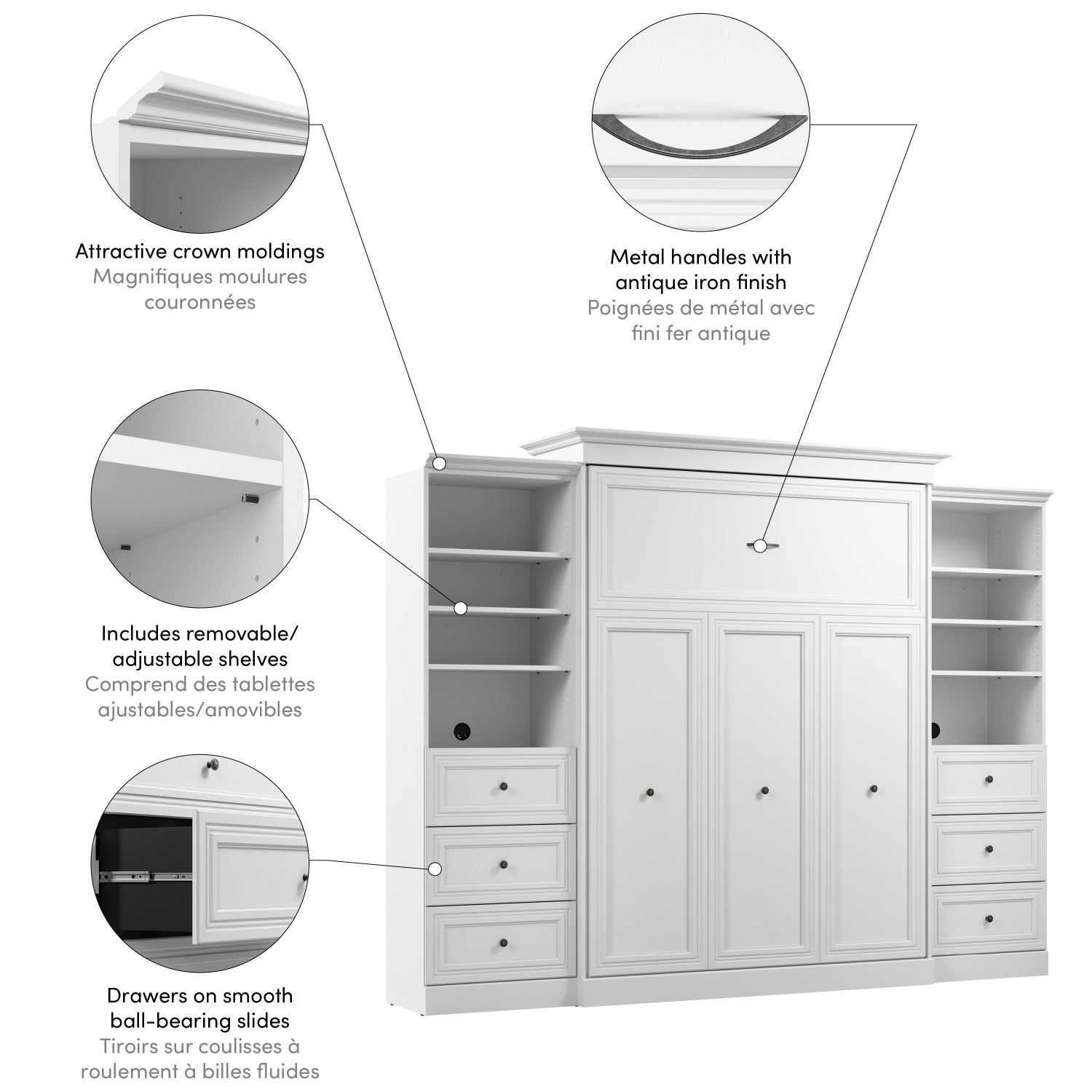 Attractive crown moldings
Magnifiques moulures couronnées

Metal handles with antique iron finish
Poignées de métal avec fini fer antique

Includes removable/ adjustable shelves
Comprend des tablettes ajustables/amovibles

Drawers on smooth ball-bearing slides
Tiroirs sur coulisses à roulement à billes fluides