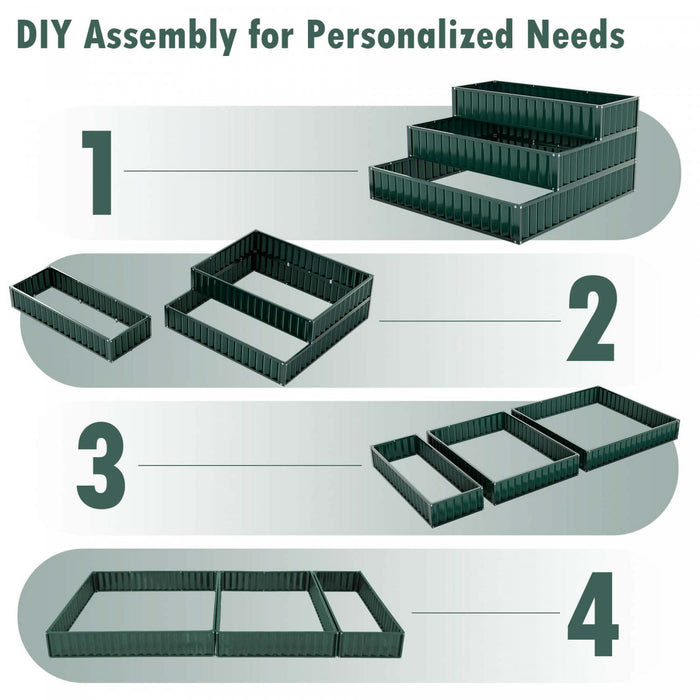 DIY Assembly for Personalized Needs

1

2

3

4