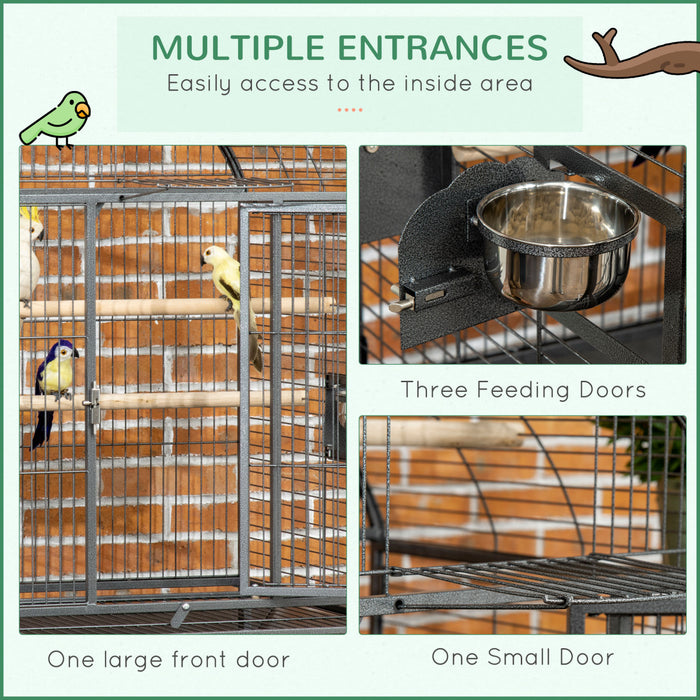 MULTIPLE ENTRANCES
Easily access to the inside area

Three Feeding Doors

One large front door

One Small Door