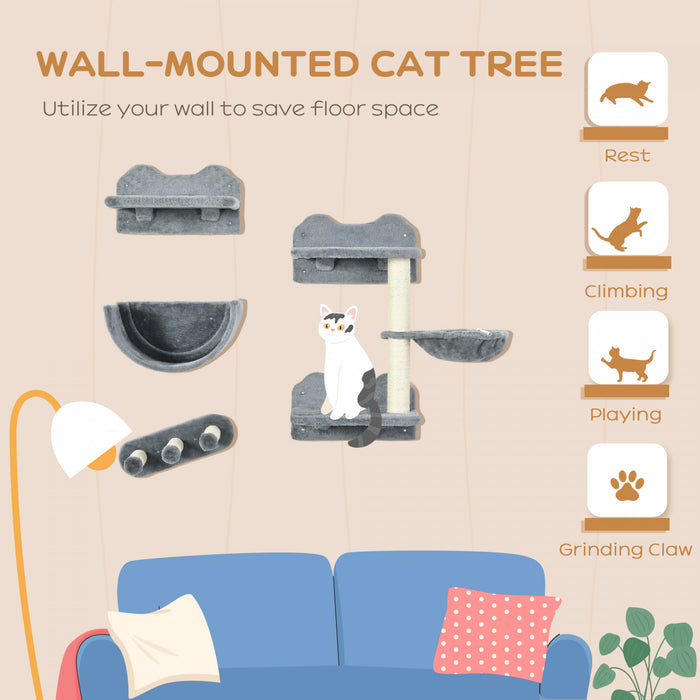 WALL-MOUNTED CAT TREE

Utilize your wall to save floor space

Rest

Climbing

Playing

Grinding Claw