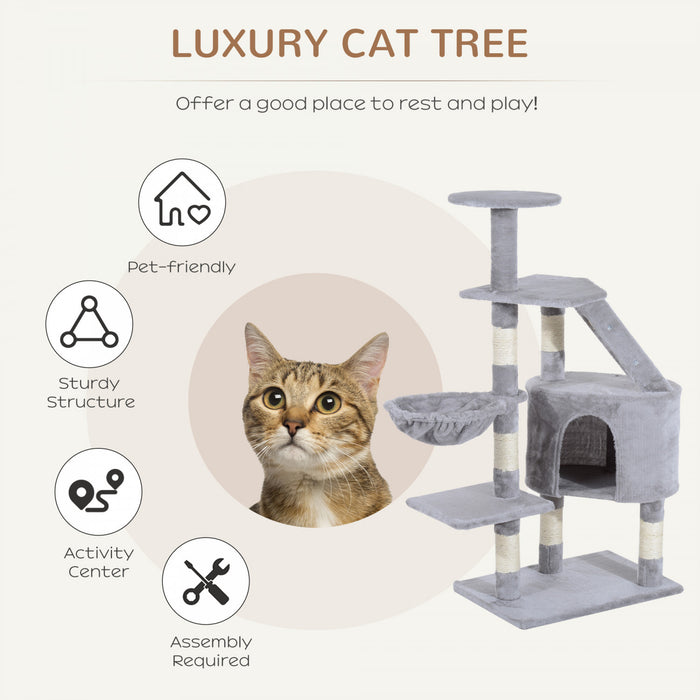 LUXURY CAT TREE

Offer a good place to rest and play!

Pet-friendly

Sturdy Structure

Activity Center

Assembly Required