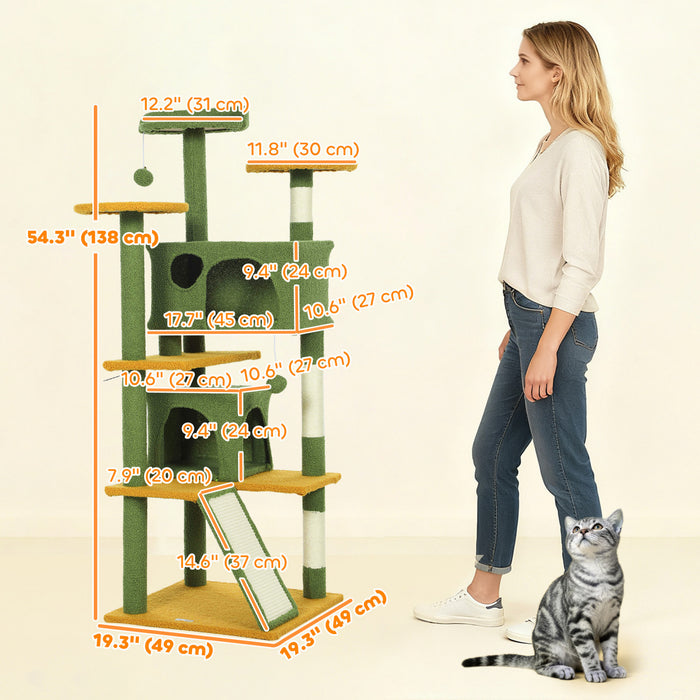 12.2" (31 cm)

11.8" (30 cm)

54.3" (138 cm)

9.4" (24 cm)

10.6" (27 cm)

17.7" (45 cm)

10.6" (27 cm)

10.6" (27 cm)

9.4" (24 cm)

7.9" (20 cm)

14.6" (37 cm)

19.3" (49 cm)

19.3" (49 cm)