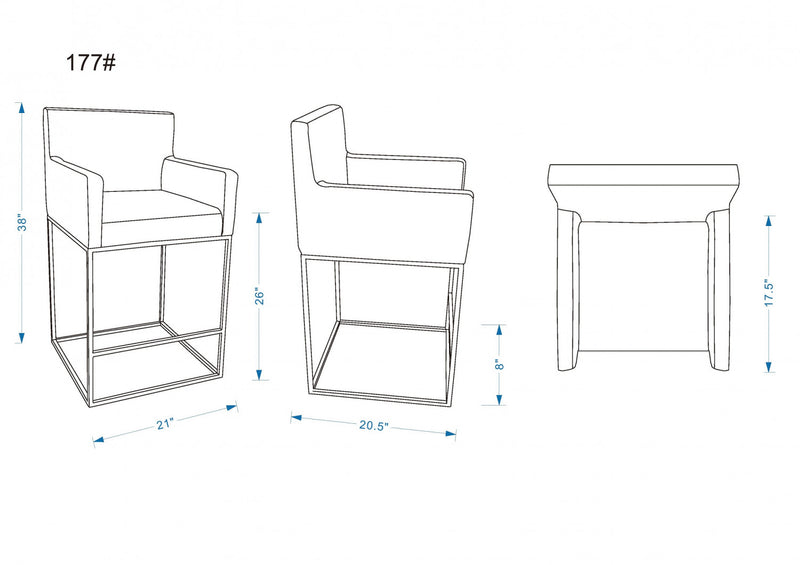 177#

38"

26"

21"

8"

20.5"

17.5"