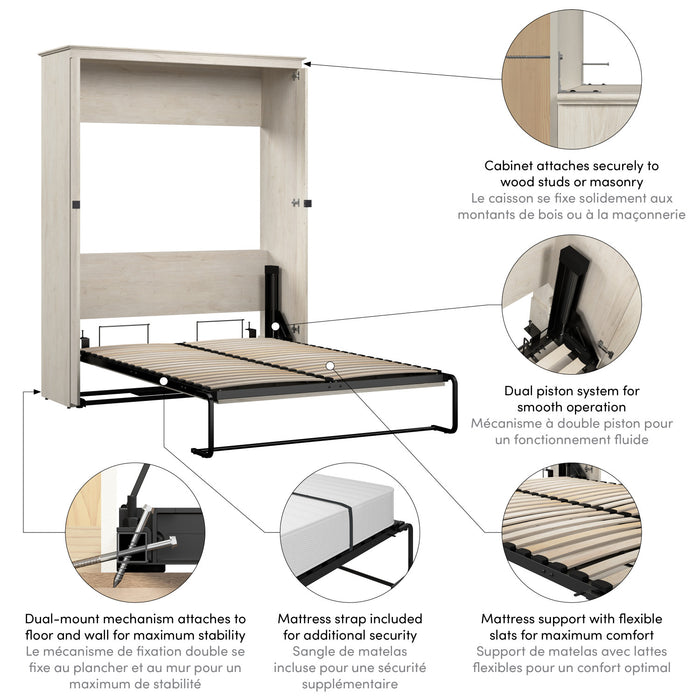 Cabinet attaches securely to wood studs or masonry
Le caisson se fixe solidement aux montants de bois ou à la maçonnerie

Dual piston system for smooth operation
Mécanisme à double piston pour un fonctionnement fluide

Dual-mount mechanism attaches to floor and wall for maximum stability
Le mécanisme de fixation double se fixe au plancher et au mur pour un maximum de stabilité

Mattress strap included for additional security
Sangle de matelas incluse pour une sécurité supplémentaire

Mattress support with flexible slats for maximum comfort
Support de matelas avec lattes flexibles pour un confort optimal