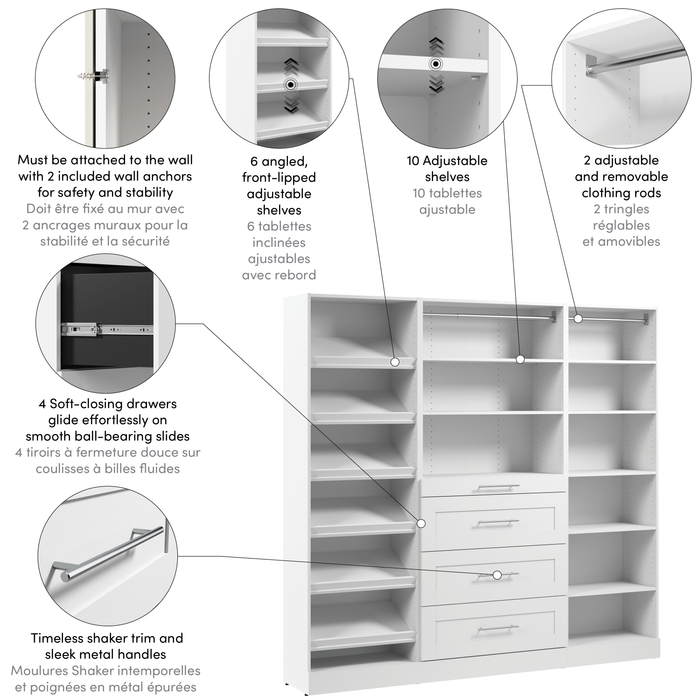 Must be attached to the wall with 2 included wall anchors for safety and stability
Doit être fixé au mur avec 2 ancrages muraux pour la stabilité et la sécurité

6 angled, front-lipped adjustable shelves
6 tablettes inclinées ajustables avec rebord

10 Adjustable shelves
10 tablettes ajustable

2 adjustable and removable clothing rods
2 tringles réglables et amovibles

4 Soft-closing drawers glide effortlessly on smooth ball-bearing slides
4 tiroirs à fermeture douce sur coulisses à billes fluides

Timeless shaker trim and sleek metal handles
Moulures Shaker intemporelles et poignées en métal épurées