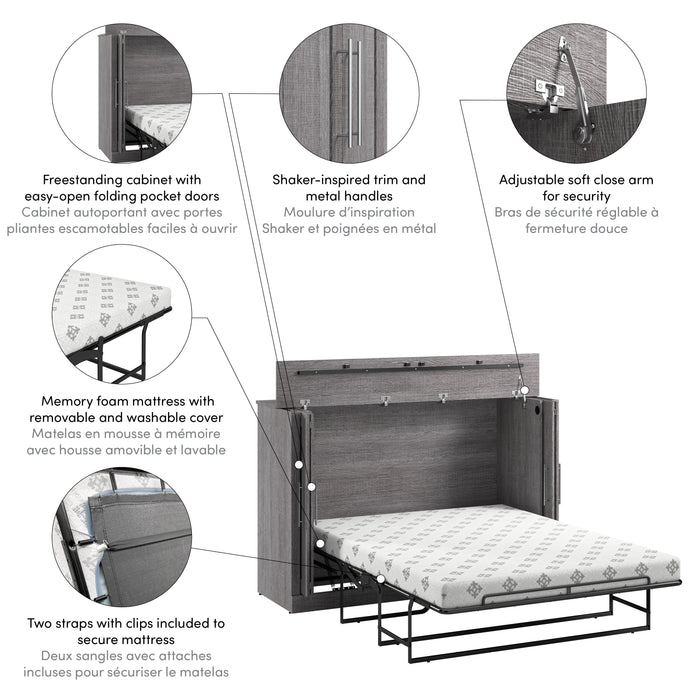 Freestanding cabinet with easy-open folding pocket doors
Cabinet autoportant avec portes pliantes escamotables faciles à ouvrir

Shaker-inspired trim and metal handles
Moulure d'inspiration Shaker et poignées en métal

Adjustable soft close arm for security
Bras de sécurité réglable à fermeture douce

Memory foam mattress with removable and washable cover
Matelas en mousse à mémoire avec housse amovible et lavable

Two straps with clips included to secure mattress
Deux sangles avec attaches incluses pour sécuriser le matelas