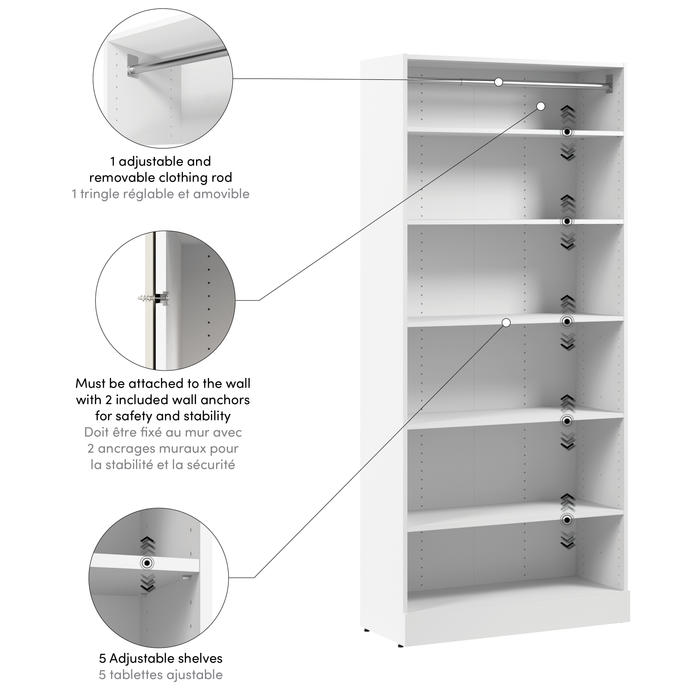 1 adjustable and removable clothing rod
1 tringle réglable et amovible

Must be attached to the wall with 2 included wall anchors for safety and stability
Doit être fixé au mur avec 2 ancrages muraux pour la stabilité et la sécurité

5 Adjustable shelves
5 tablettes ajustable