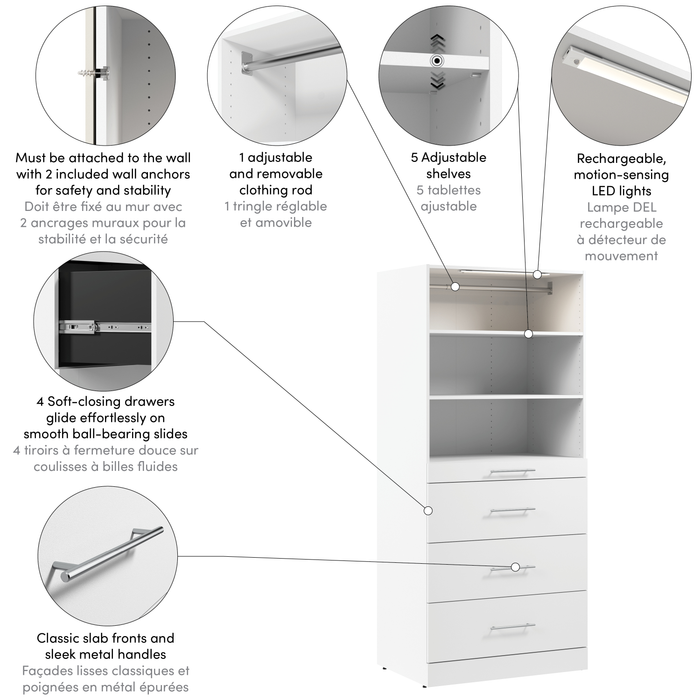 Must be attached to the wall with 2 included wall anchors for safety and stability
Doit être fixé au mur avec 2 ancrages muraux pour la stabilité et la sécurité

1 adjustable and removable clothing rod
1 tringle réglable et amovible

5 Adjustable shelves
5 tablettes ajustable

Rechargeable, motion-sensing LED lights
Lampe DEL rechargeable à détecteur de mouvement

4 Soft-closing drawers glide effortlessly on smooth ball-bearing slides
4 tiroirs à fermeture douce sur coulisses à billes fluides

Classic slab fronts and sleek metal handles
Façades lisses classiques et poignées en métal épurées