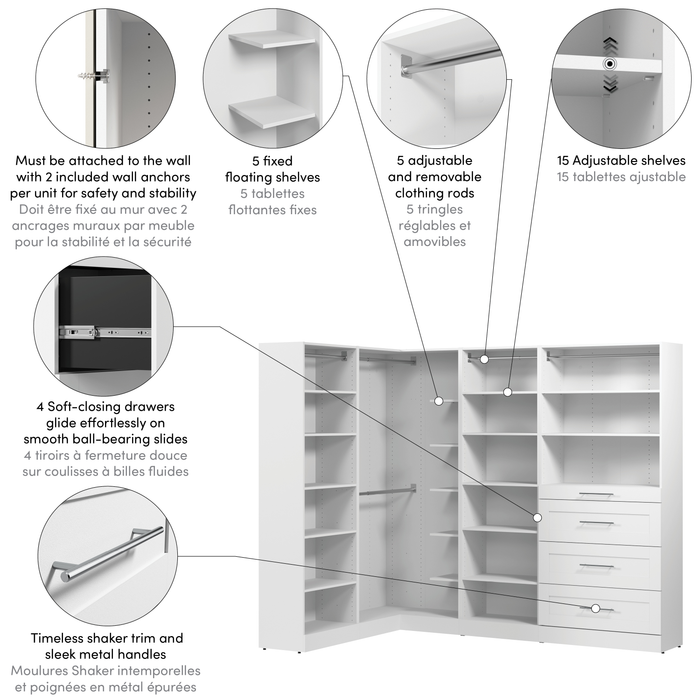 Must be attached to the wall with 2 included wall anchors per unit for safety and stability
Doit être fixé au mur avec 2 ancrages muraux par meuble pour la stabilité et la sécurité

5 fixed floating shelves
5 tablettes flottantes fixes

5 adjustable and removable clothing rods
5 tringles réglables et amovibles

15 Adjustable shelves
15 tablettes ajustable

4 Soft-closing drawers glide effortlessly on smooth ball-bearing slides
4 tiroirs à fermeture douce sur coulisses à billes fluides

Timeless shaker trim and sleek metal handles
Moulures Shaker intemporelles et poignées en métal épurées